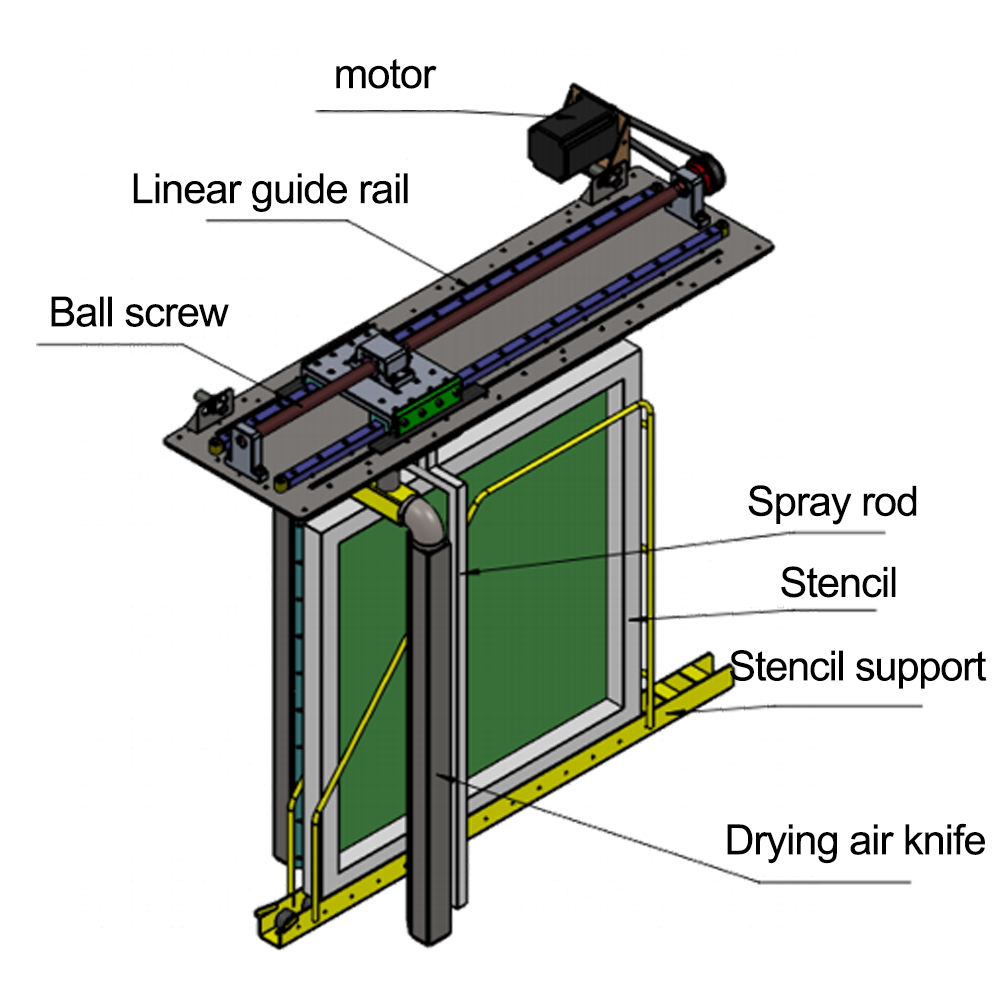 motor
Linear guide rail
Ball screw
Spray rod
Stencil
Stencil support
Drying air knife