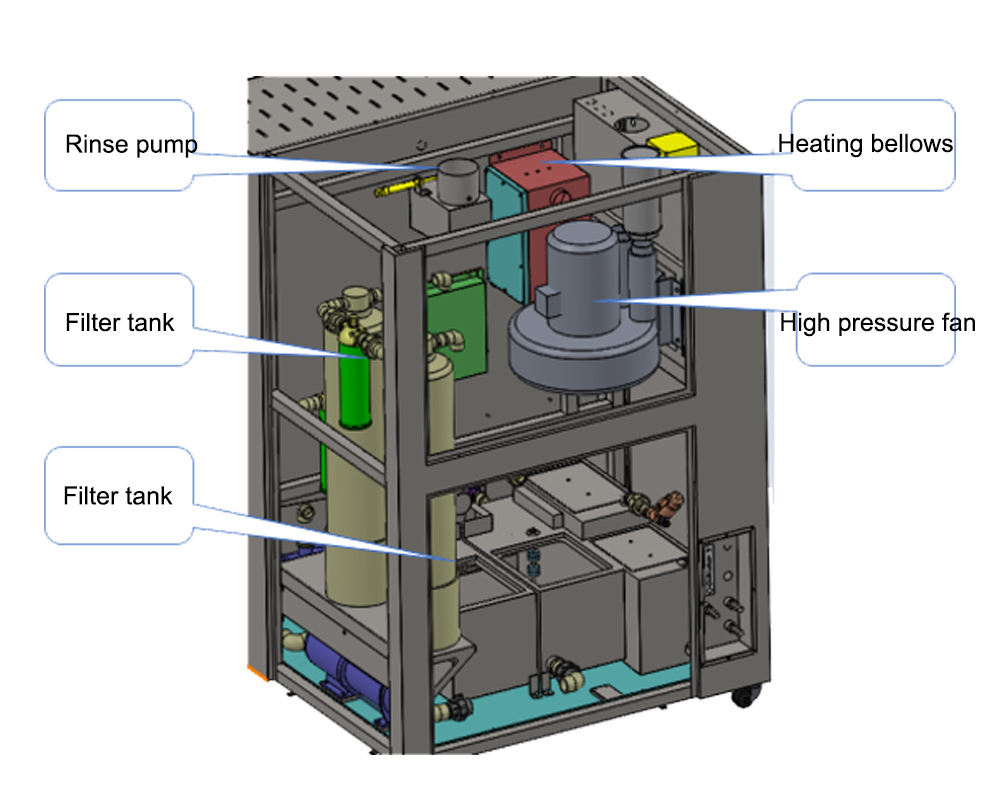 Rinse pump

Heating bellows

Filter tank

High pressure fan

Filter tank